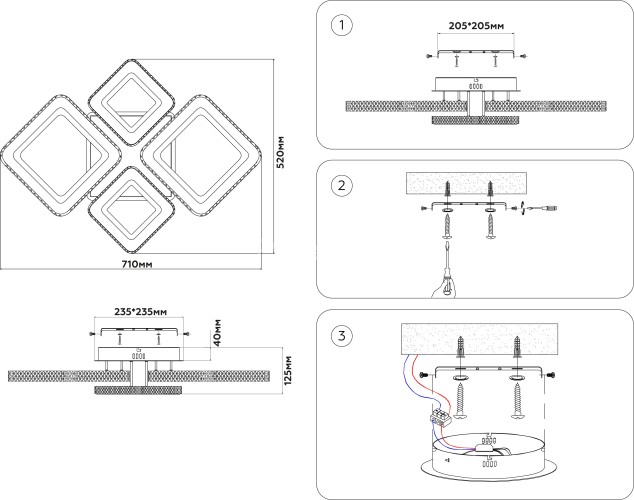 520мм

710мм

235*235мм

40мм

125мм

1

205*205мм

2

3